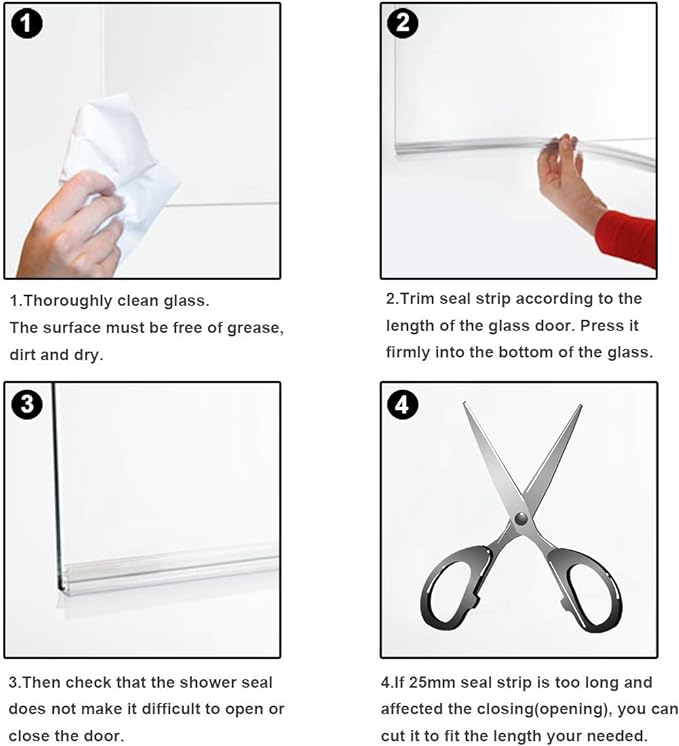 1

1.Thoroughly clean glass.
The surface must be free of grease, dirt and dry.

2

2.Trim seal strip according to the length of the glass door. Press it firmly into the bottom of the glass.

3

3.Then check that the shower seal does not make it difficult to open or close the door.

4

4.If 25mm seal strip is too long and affected the closing(opening), you can cut it to fit the length your needed.