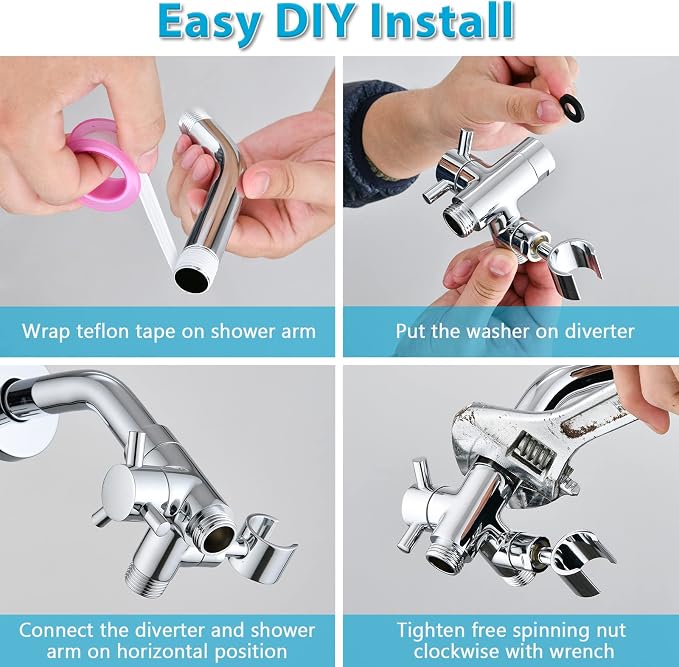 Easy DIY Install

Wrap teflon tape on shower arm

Put the washer on diverter

Connect the diverter and shower arm on horizontal position

Tighten free spinning nut clockwise with wrench