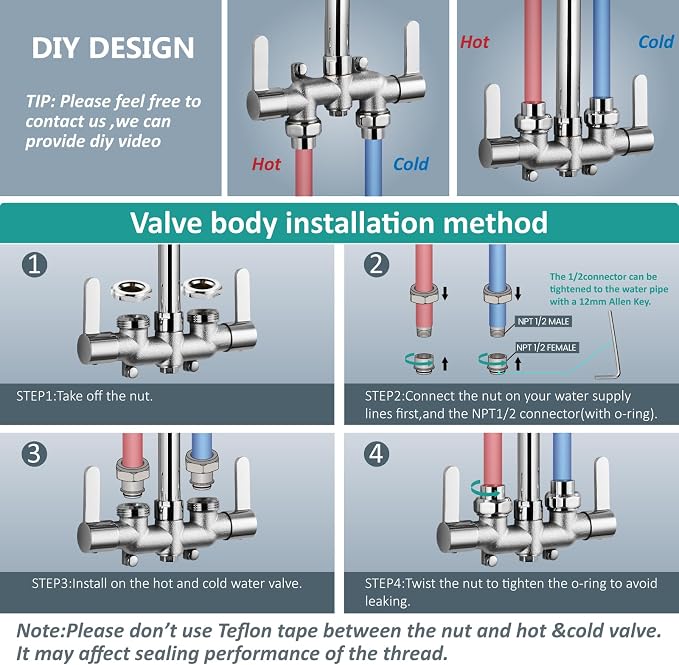 DIY DESIGN

TIP: Please feel free to contact us ,we can provide diy video

Hot

Cold

Hot

Cold

Valve body installation method

1

STEP1:Take off the nut.

2

The 1/2connector can be tightened to the water pipe with a 12mm Allen Key.

NPT 1/2 MALE

NPT 1/2 FEMALE

STEP2:Connect the nut on your water supply lines first,and the NPT1/2 connector(with o-ring).

3

STEP3:Install on the hot and cold water valve.

4

STEP4:Twist the nut to tighten the o-ring to avoid leaking.

Note:Please don't use Teflon tape between the nut and hot &cold valve. It may affect sealing performance of the thread.