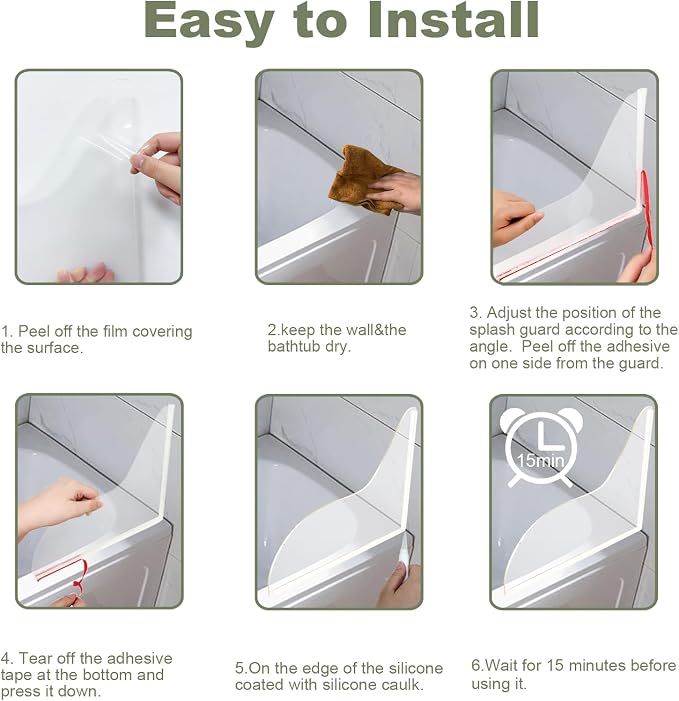 Easy to Install

1. Peel off the film covering the surface.

2.keep the wall&the bathtub dry.

3. Adjust the position of the splash guard according to the angle. Peel off the adhesive on one side from the guard.

15min

4. Tear off the adhesive tape at the bottom and press it down.

5.On the edge of the silicone coated with silicone caulk.

6.Wait for 15 minutes before using it.