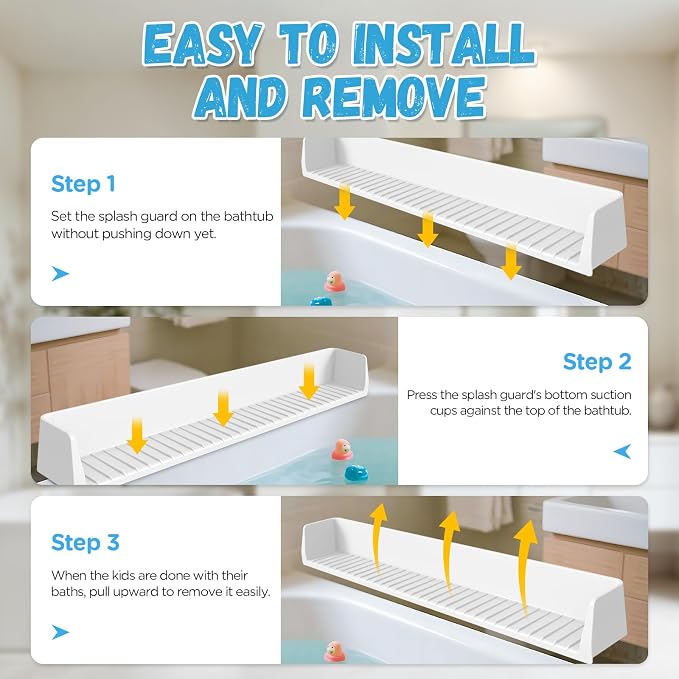 EASY TO INSTALL AND REMOVE

Step 1

Set the splash guard on the bathtub without pushing down yet.

Step 2

Press the splash guard's bottom suction cups against the top of the bathtub.

Step 3

When the kids are done with their baths, pull upward to remove it easily.