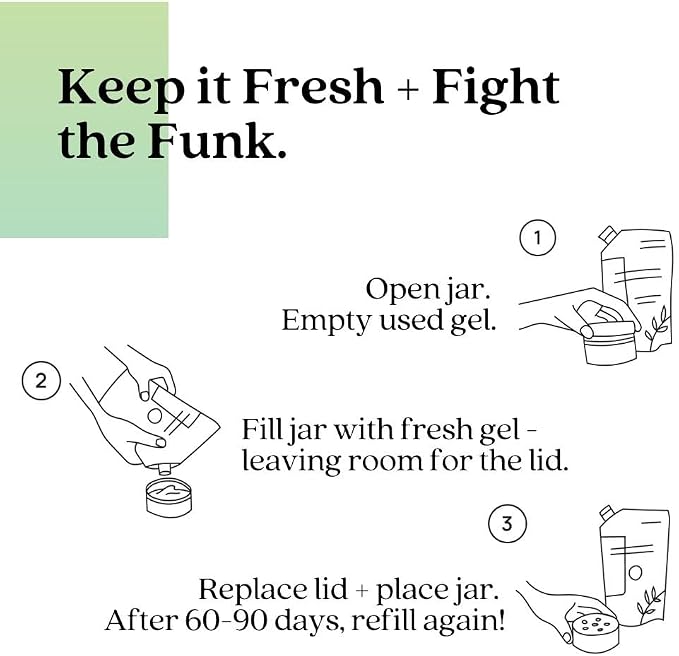 Keep it Fresh + Fight the Funk.

1

Open jar.
Empty used gel.

2

Fill jar with fresh gel - leaving room for the lid.

3

Replace lid + place jar.
After 60-90 days, refill again!