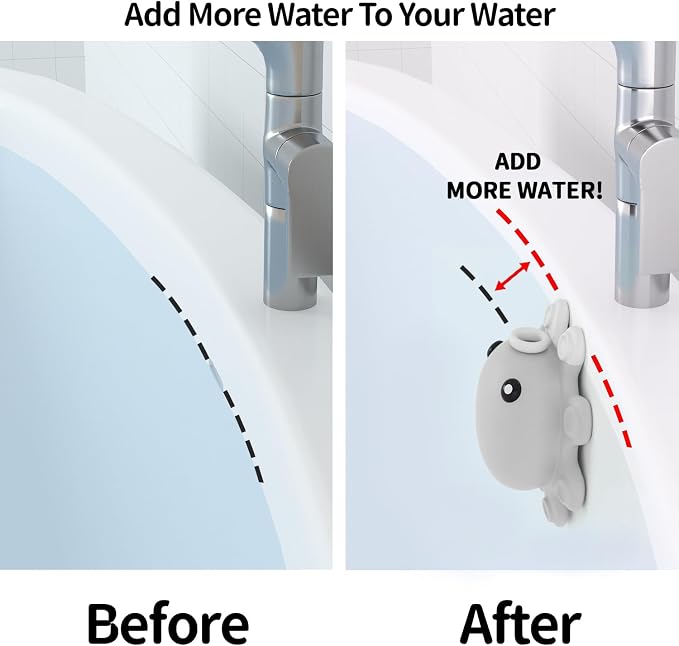 Add More Water To Your Water

ADD MORE WATER!

Before

After