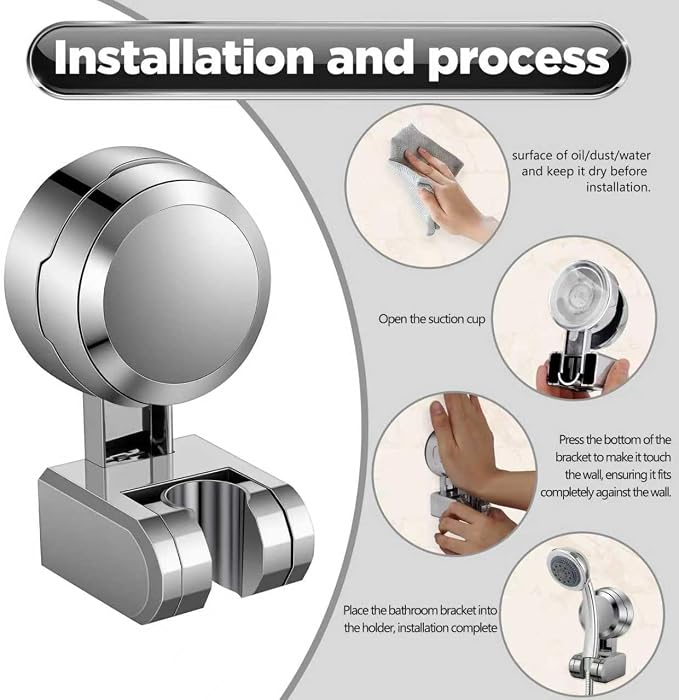 Installation and process

surface of oil/dust/water and keep it dry before installation.

Open the suction cup

Press the bottom of the bracket to make it touch the wall, ensuring it fits completely against the wall.

Place the bathroom bracket into the holder, installation complete