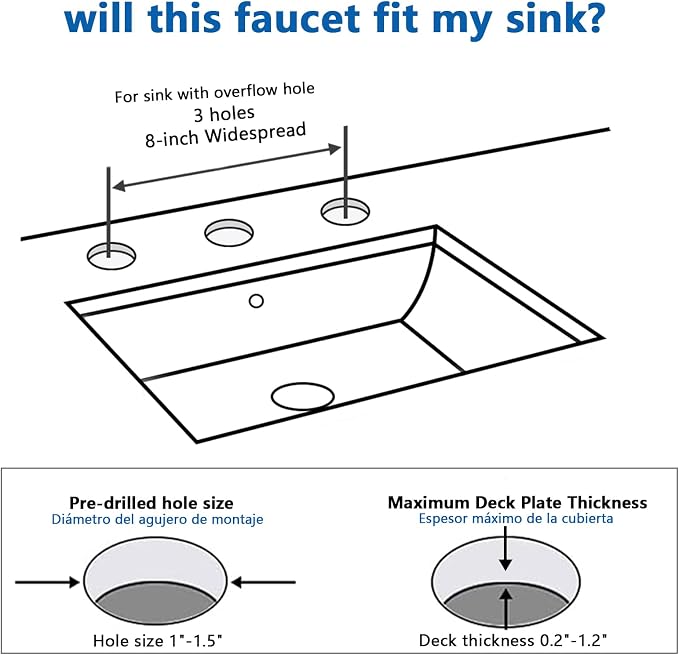 will this faucet fit my sink?

For sink with overflow hole
3 holes
8-inch Widespread

Pre-drilled hole size
Diámetro del agujero de montaje

Hole size 1"-1.5"

Maximum Deck Plate Thickness
Espesor máximo de la cubierta

Deck thickness 0.2"-1.2"