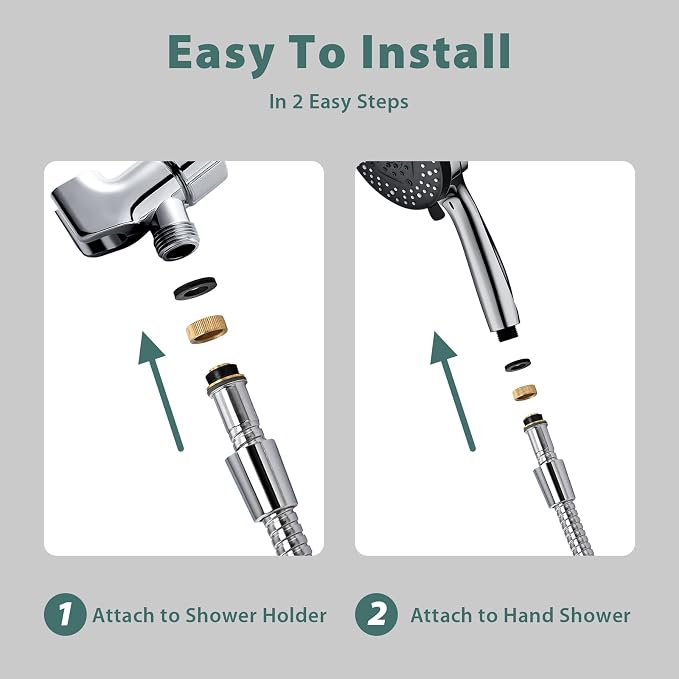 Easy To Install

In 2 Easy Steps

1 Attach to Shower Holder

2 Attach to Hand Shower