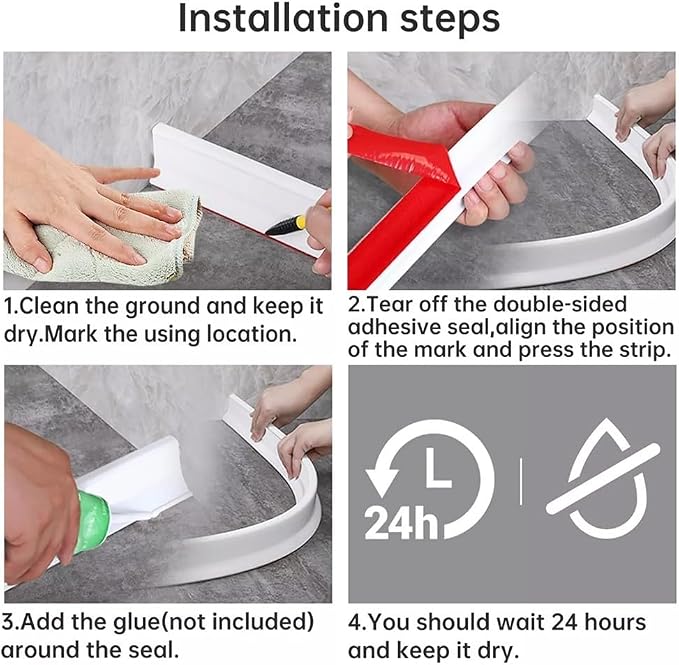 Installation steps

1.Clean the ground and keep it dry.Mark the using location.

2.Tear off the double-sided adhesive seal,align the position of the mark and press the strip.

3.Add the glue(not included) around the seal.

24h

4.You should wait 24 hours and keep it dry.