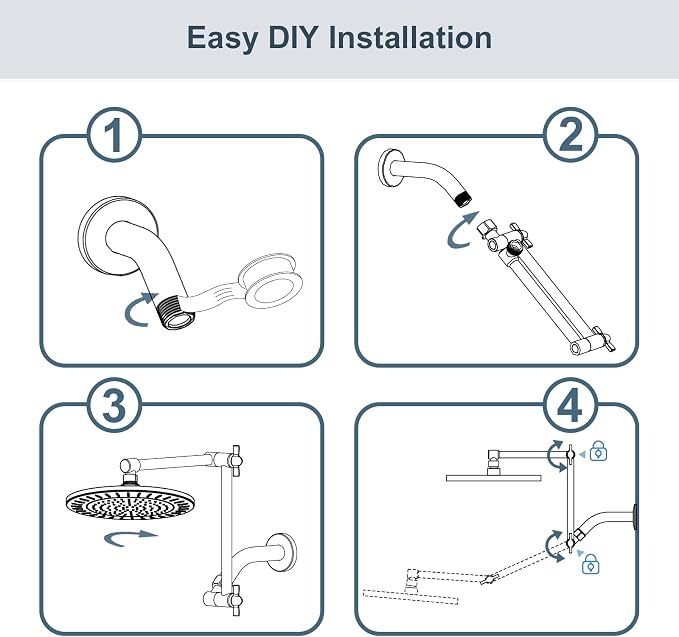 Easy DIY Installation

1

2

3

4