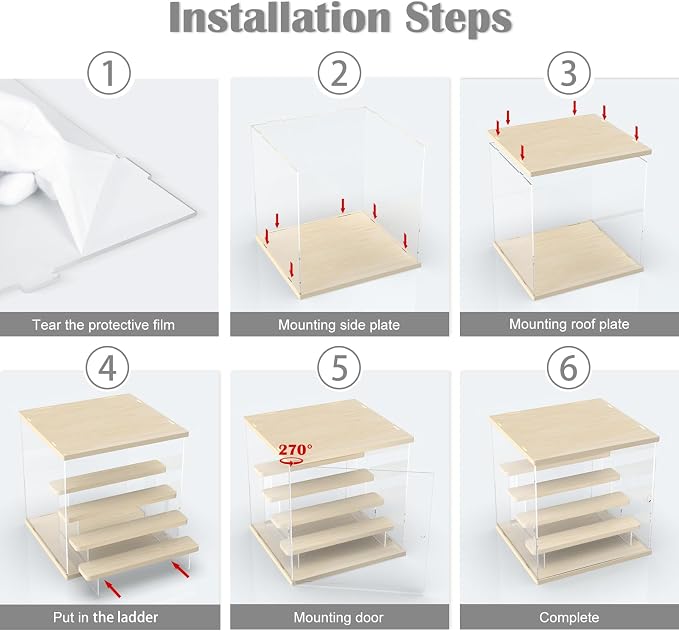 Installation Steps

1

Tear the protective film

2

Mounting side plate

3

Mounting roof plate

4

Put in the ladder

5

270°

Mounting door

6

Complete