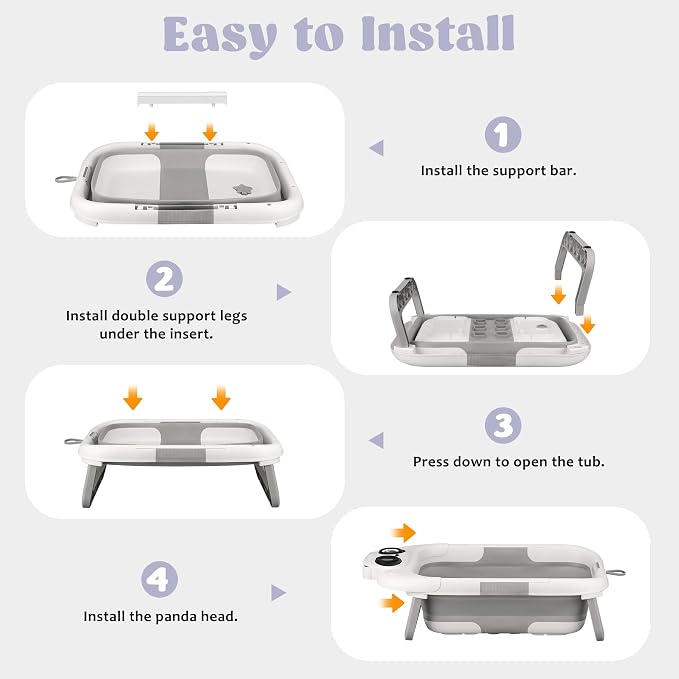 Easy to Install

1
Install the support bar.

2
Install double support legs under the insert.

3
Press down to open the tub.

4
Install the panda head.