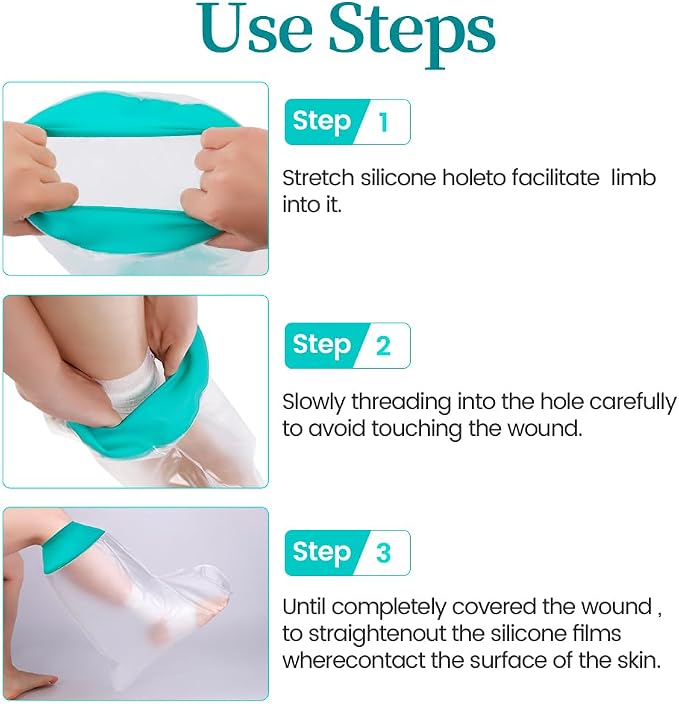 Use Steps

Step 1

Stretch silicone holeto facilitate limb into it.

Step 2

Slowly threading into the hole carefully to avoid touching the wound.

Step 3

Until completely covered the wound , to straightenout the silicone films wherecontact the surface of the skin.