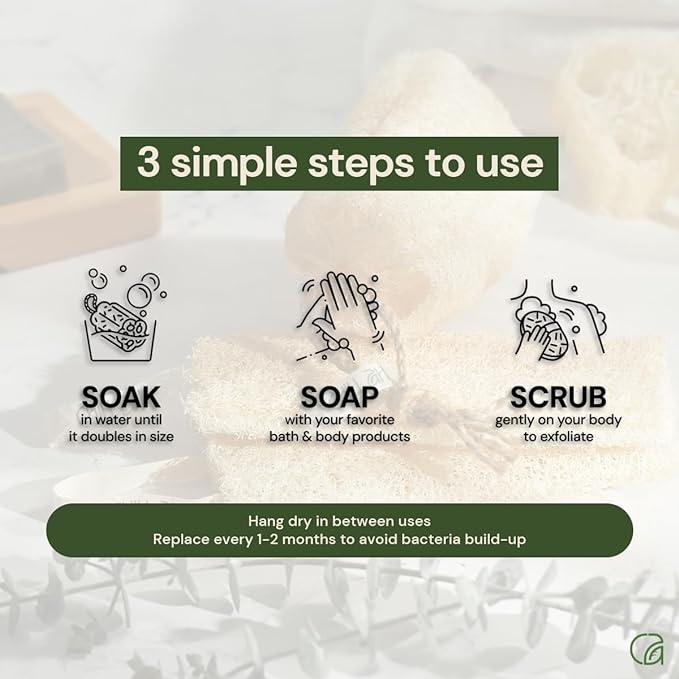 3 simple steps to use

SOAK
in water until it doubles in size

SOAP
with your favorite bath & body products

SCRUB
gently on your body to exfoliate

Hang dry in between uses
Replace every 1-2 months to avoid bacteria build-up