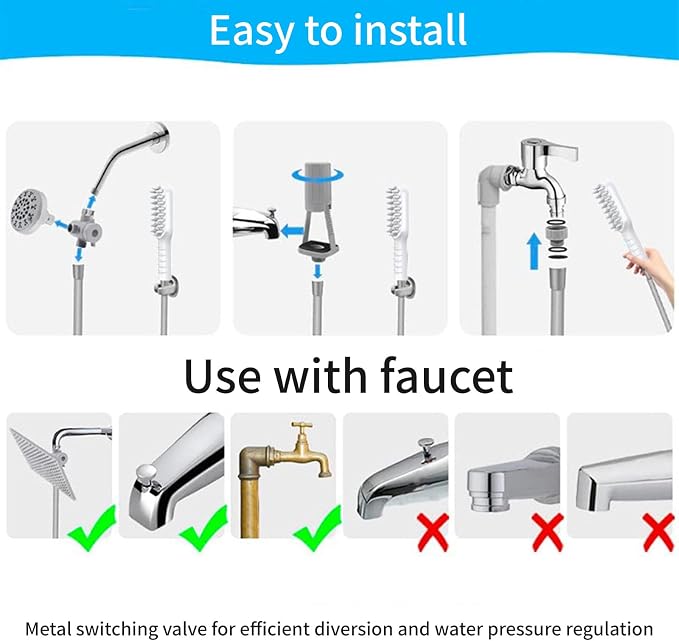 Easy to install

Use with faucet

Metal switching valve for efficient diversion and water pressure regulation