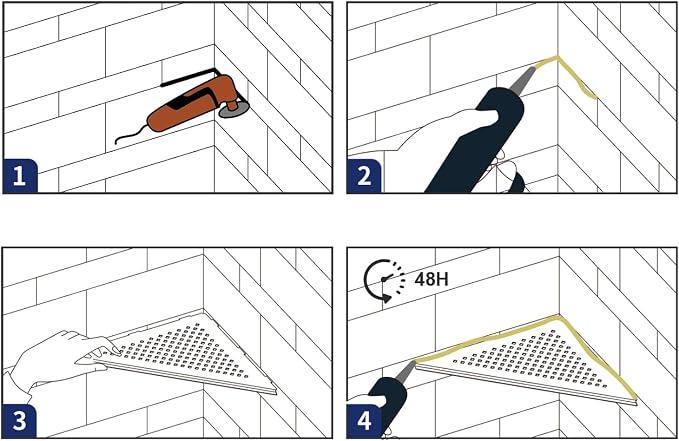 1

2

3

48H

4