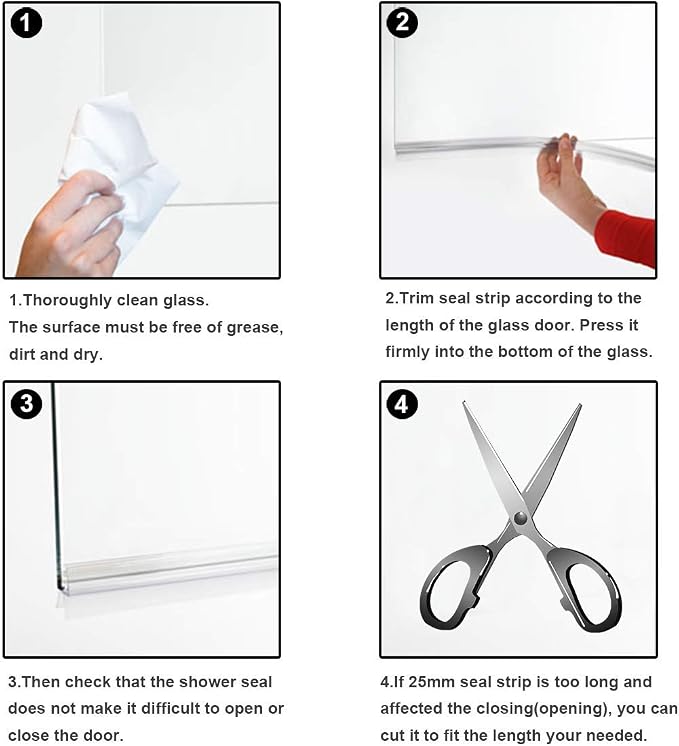 1

1.Thoroughly clean glass.
The surface must be free of grease, dirt and dry.

2

2.Trim seal strip according to the length of the glass door. Press it firmly into the bottom of the glass.

3

3.Then check that the shower seal does not make it difficult to open or close the door.

4

4.If 25mm seal strip is too long and affected the closing(opening), you can cut it to fit the length your needed.