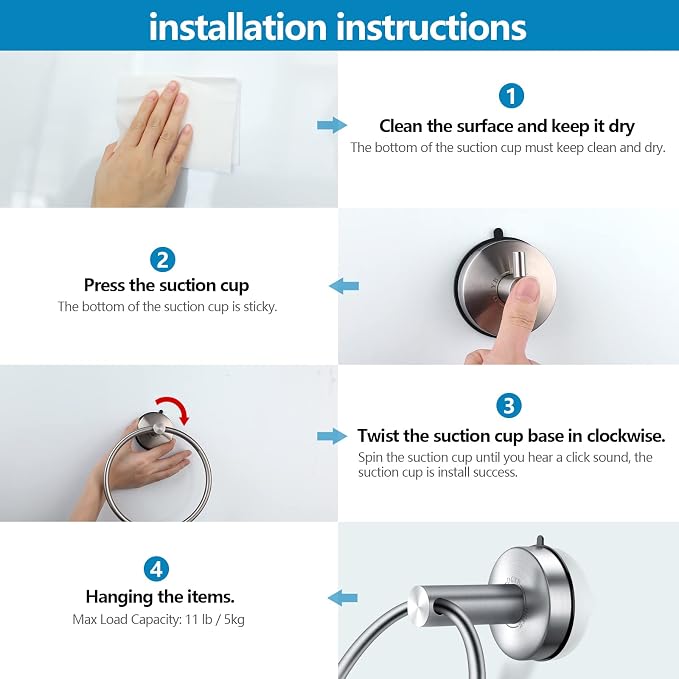 installation instructions

1
Clean the surface and keep it dry
The bottom of the suction cup must keep clean and dry.

2
Press the suction cup
The bottom of the suction cup is sticky.

3
Twist the suction cup base in clockwise.
Spin the suction cup until you hear a click sound, the suction cup is install success.

4
Hanging the items.
Max Load Capacity: 11 lb / 5kg