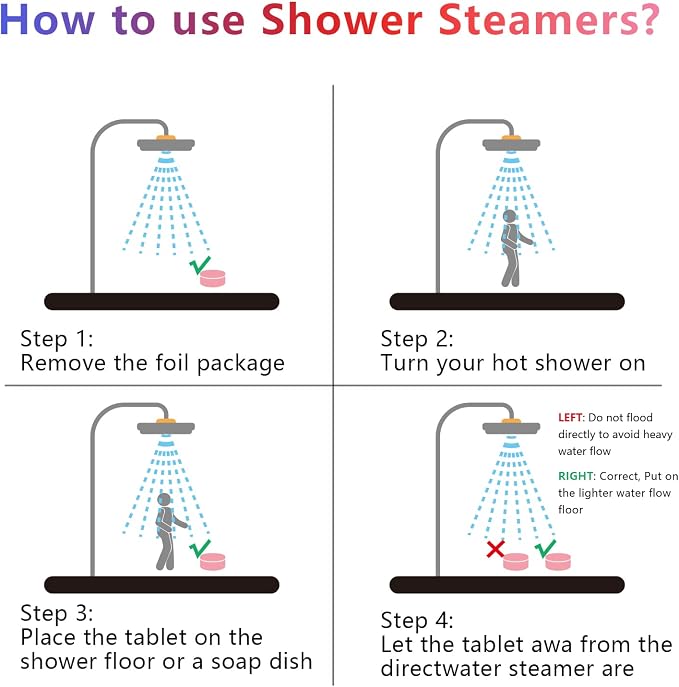 How to use Shower Steamers?

Step 1:
Remove the foil package

Step 2:
Turn your hot shower on

Step 3:
Place the tablet on the shower floor or a soap dish

LEFT: Do not flood directly to avoid heavy water flow

RIGHT: Correct, Put on the lighter water flow floor

Step 4:
Let the tablet awa from the directwater steamer are