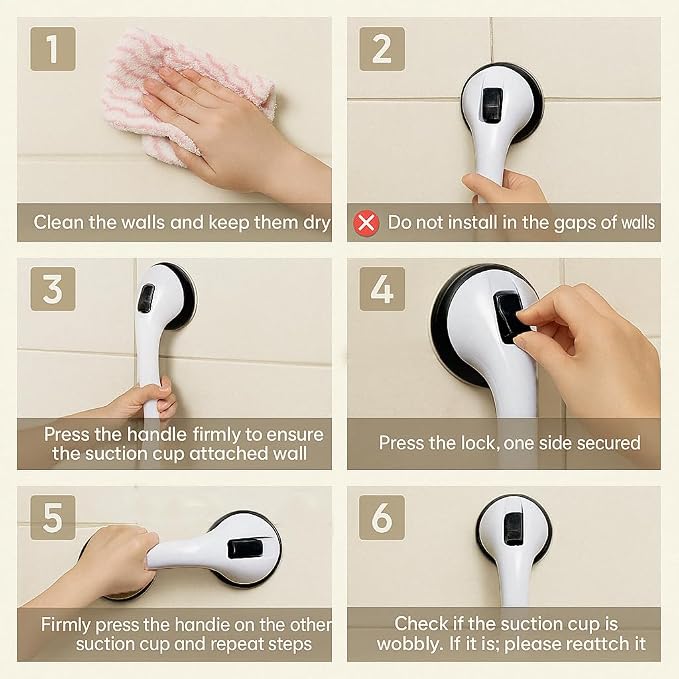 1

Clean the walls and keep them dry

2

Do not install in the gaps of walls

3

Press the handle firmly to ensure the suction cup attached wall

4

Press the lock, one side secured

5

Firmly press the handie on the other suction cup and repeat steps

6

Check if the suction cup is wobbly. If it is; please reattch it