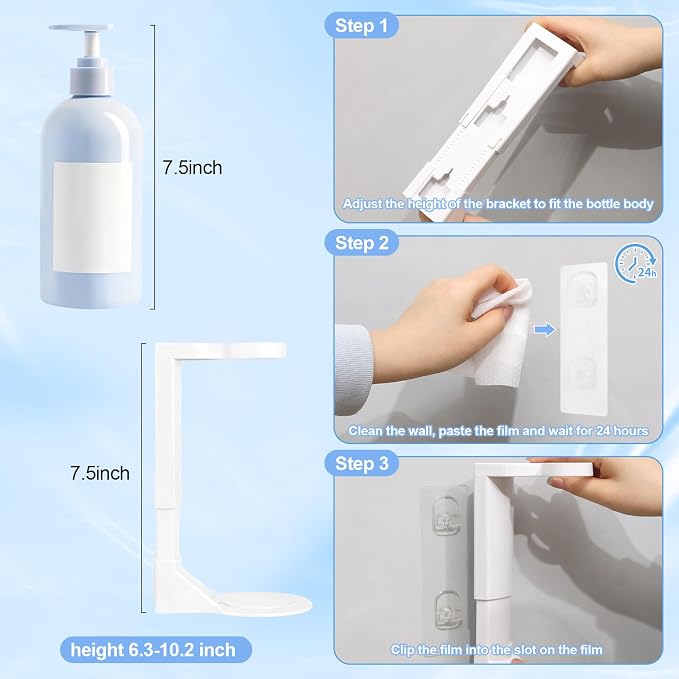 7.5inch

7.5inch

height 6.3-10.2 inch

Step 1

Adjust the height of the bracket to fit the bottle body

Step 2

24h

Clean the wall, paste the film and wait for 24 hours

Step 3

Clip the film into the slot on the film