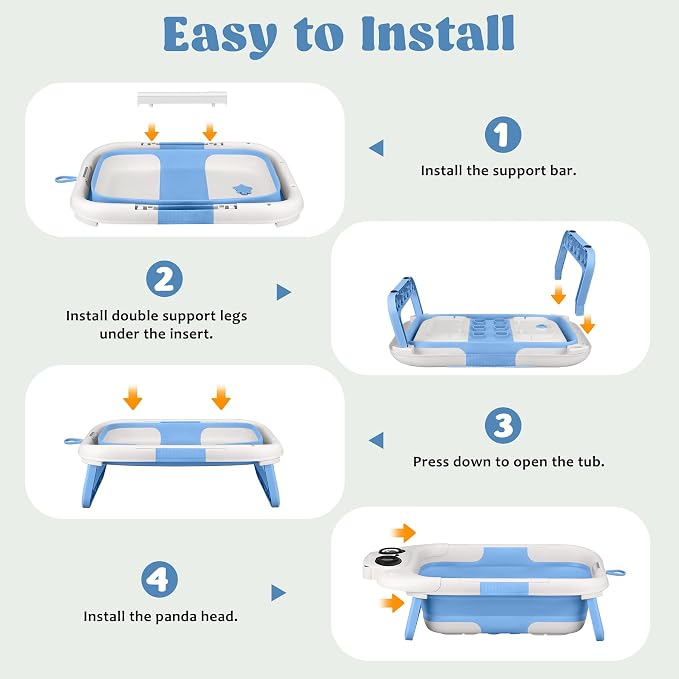 Easy to Install

1

Install the support bar.

2

Install double support legs under the insert.

3

Press down to open the tub.

4

Install the panda head.