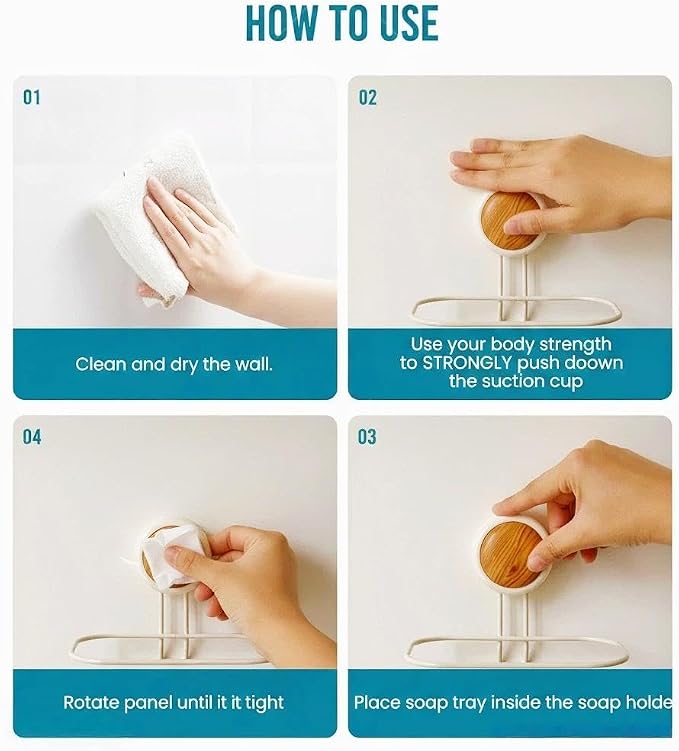 HOW TO USE

01

Clean and dry the wall.

02

Use your body strength to STRONGLY push doown the suction cup

04

Rotate panel until it it tight

03

Place soap tray inside the soap holde