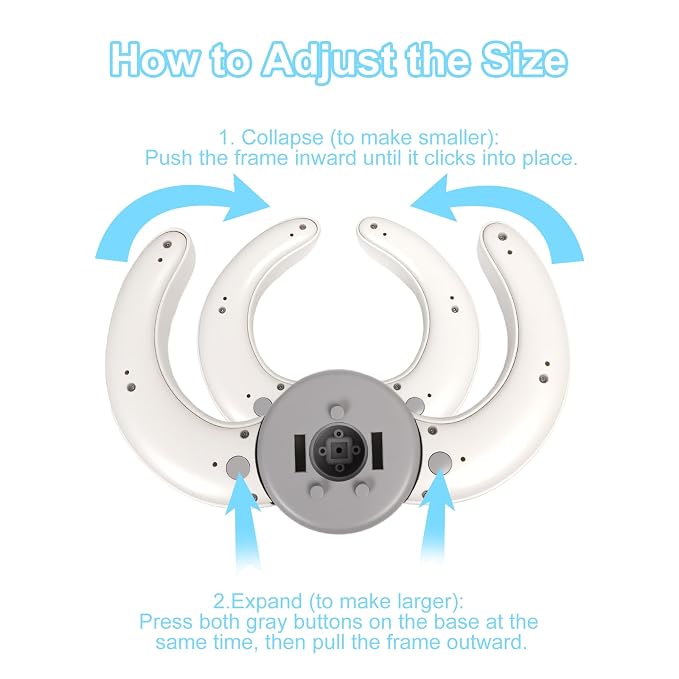 How to Adjust the Size

1. Collapse (to make smaller):
Push the frame inward until it clicks into place.

2.Expand (to make larger):
Press both gray buttons on the base at the same time, then pull the frame outward.