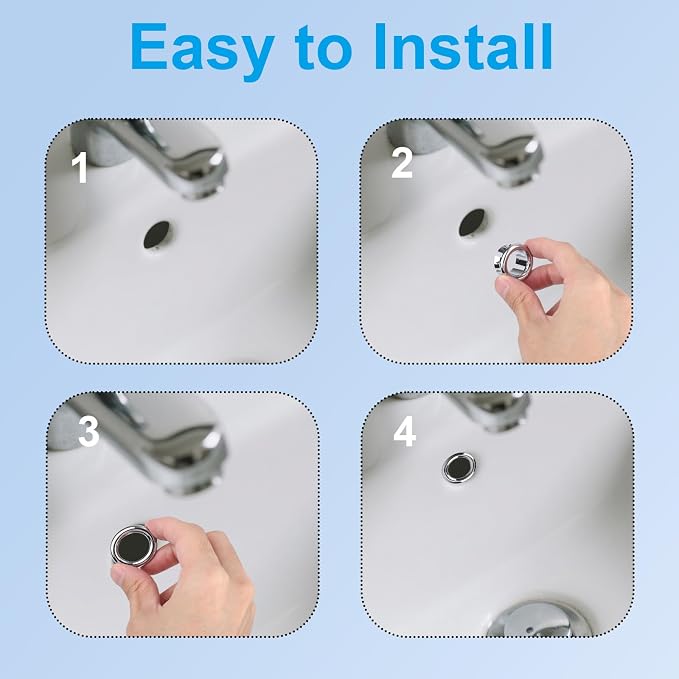 Easy to Install

1

2

3

4