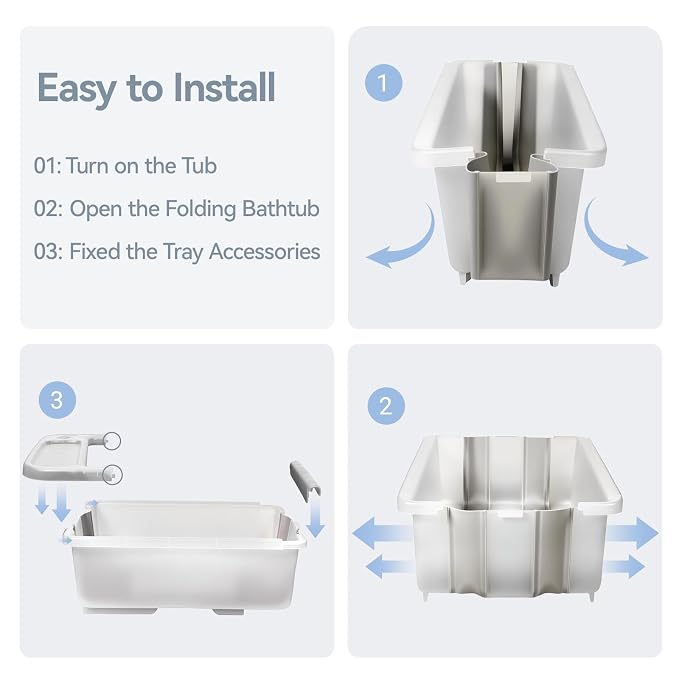 Easy to Install

01: Turn on the Tub

02: Open the Folding Bathtub

03: Fixed the Tray Accessories

1

3

2