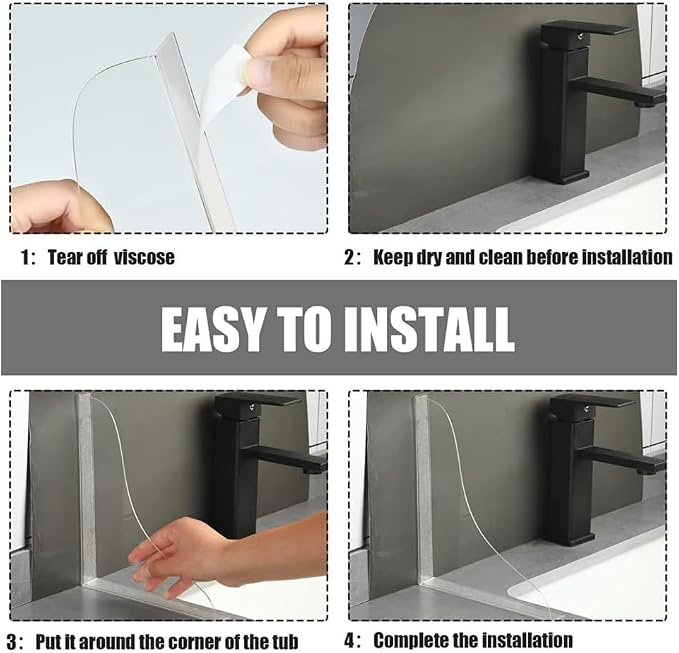 1: Tear off viscose

2: Keep dry and clean before installation

EASY TO INSTALL

3: Put it around the corner of the tub

4: Complete the installation