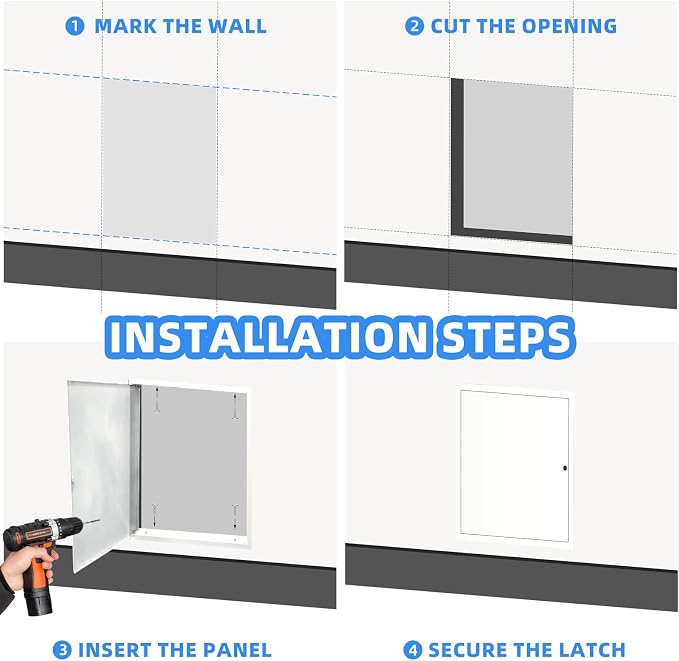 1 MARK THE WALL

2 CUT THE OPENING

INSTALLATION STEPS

3 INSERT THE PANEL

4 SECURE THE LATCH