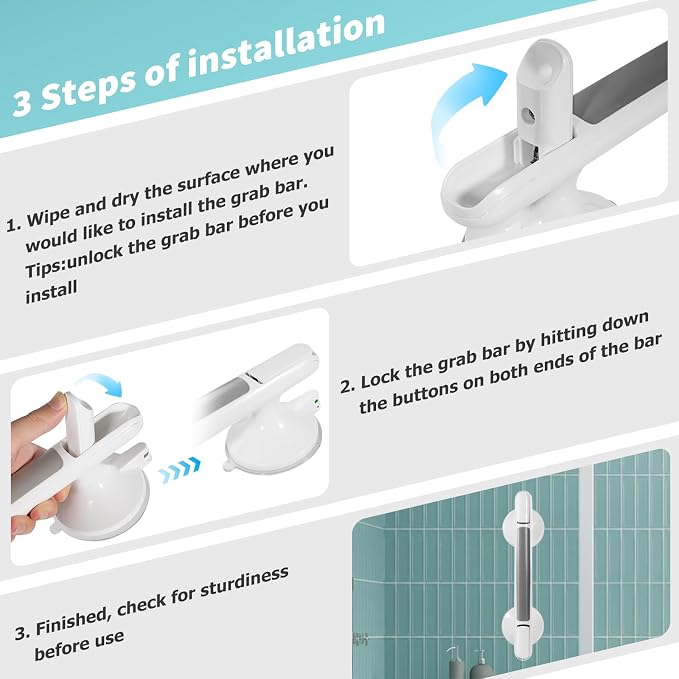 3 Steps of installation

1. Wipe and dry the surface where you would like to install the grab bar. Tips:unlock the grab bar before you install

2. Lock the grab bar by hitting down the buttons on both ends of the bar

3. Finished, check for sturdiness before use