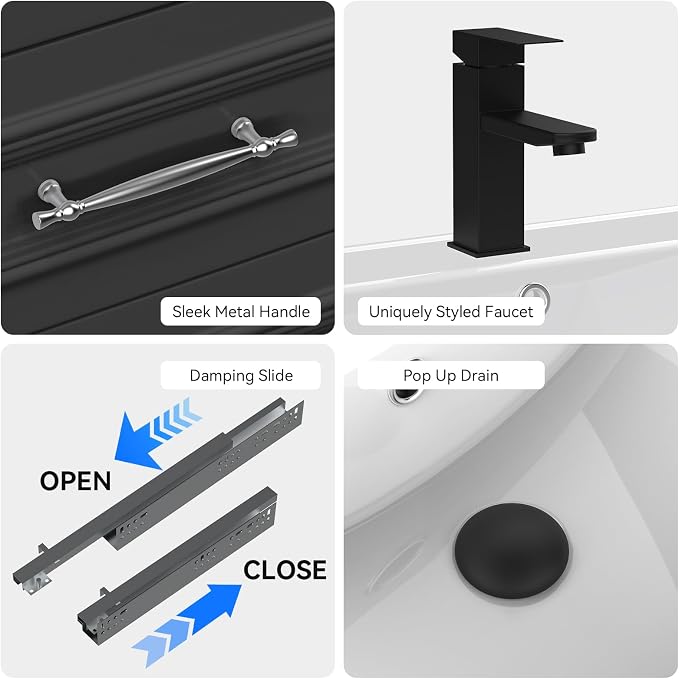 Sleek Metal Handle

Uniquely Styled Faucet

Damping Slide

OPEN

CLOSE

Pop Up Drain