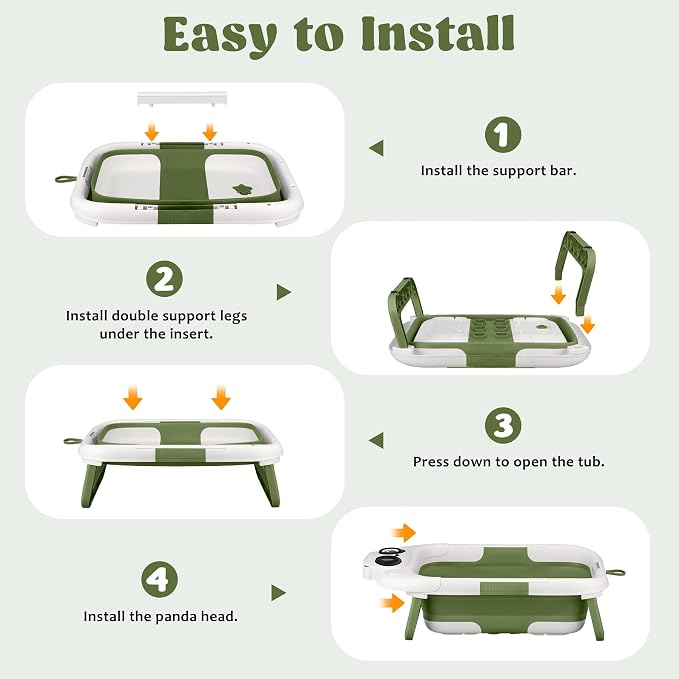 Easy to Install

1
Install the support bar.

2
Install double support legs under the insert.

3
Press down to open the tub.

4
Install the panda head.