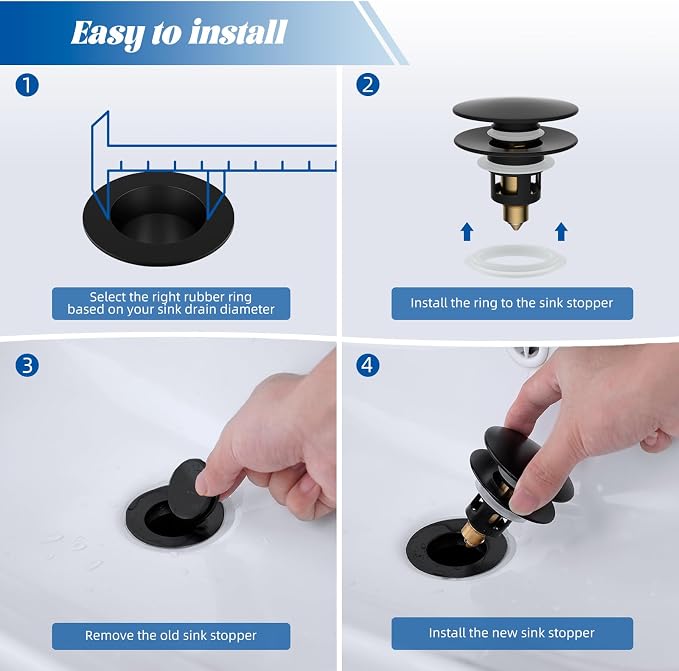 Easy to install

1

Select the right rubber ring based on your sink drain diameter

2

Install the ring to the sink stopper

3

Remove the old sink stopper

4

Install the new sink stopper