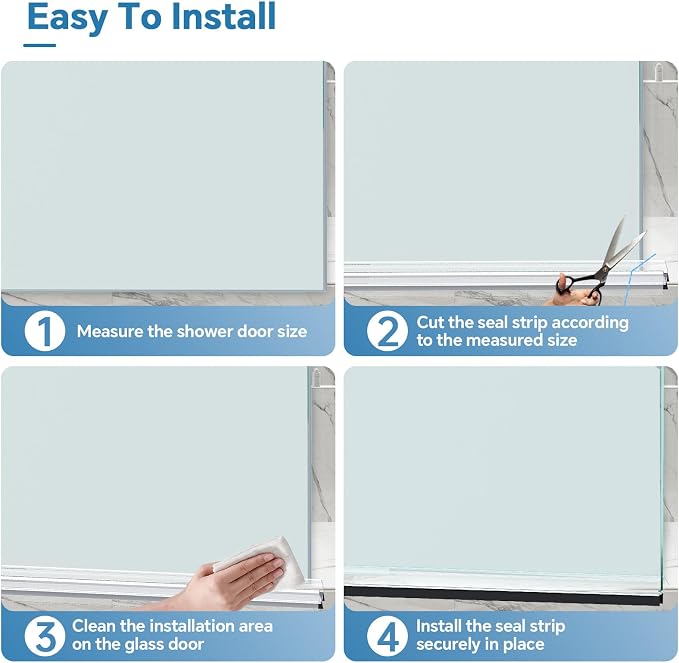 Easy To Install

1 Measure the shower door size

2 Cut the seal strip according to the measured size

3 Clean the installation area on the glass door

4 Install the seal strip securely in place