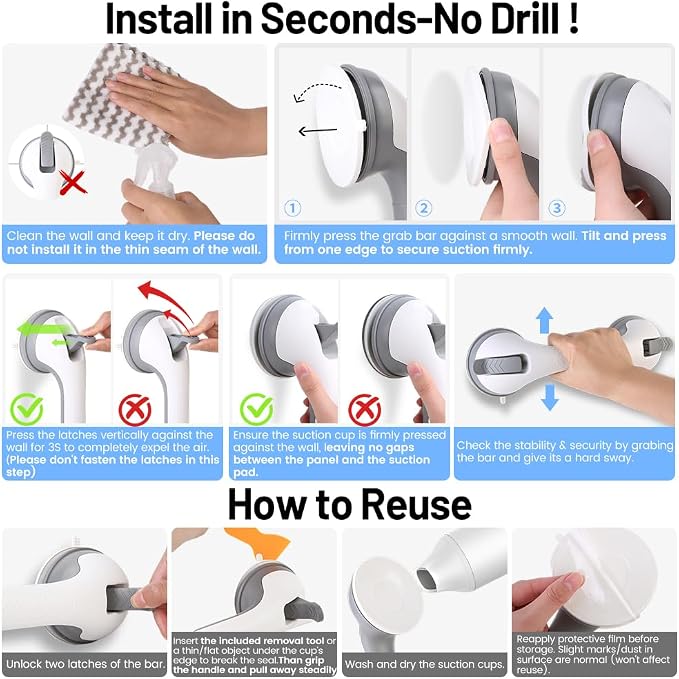 Install in Seconds-No Drill !

Clean the wall and keep it dry. Please do not install it in the thin seam of the wall.

1 2 3

Firmly press the grab bar against a smooth wall. Tilt and press from one edge to secure suction firmly.

Press the latches vertically against the wall for 3S to completely expel the air. (Please don't fasten the latches in this step)

Ensure the suction cup is firmly pressed against the wall, leaving no gaps between the panel and the suction pad.

Check the stability & security by grabing the bar and give its a hard sway.

How to Reuse

Unlock two latches of the bar.

Insert the included removal tool or a thin/flat object under the cup's edge to break the seal.Than grip the handle and pull away steadily

Wash and dry the suction cups.

Reapply protective film before storage. Slight marks/dust in surface are normal (won't affect reuse).