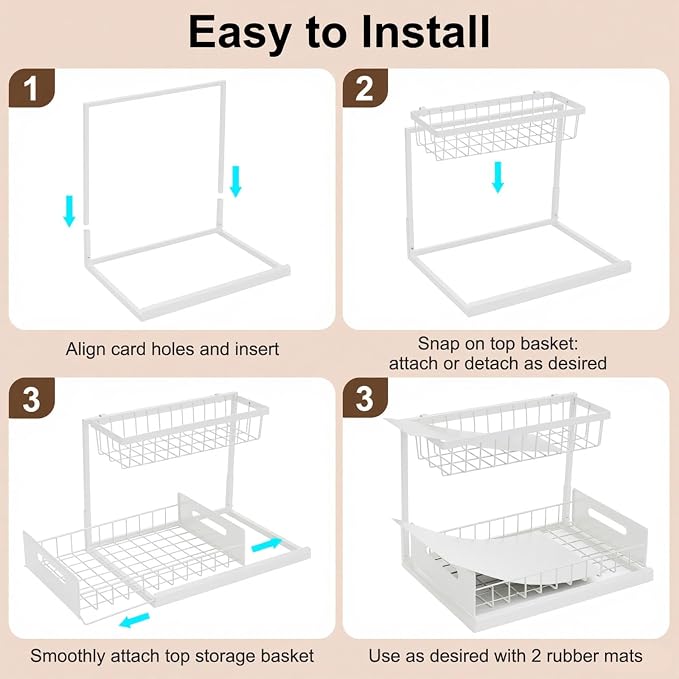 Easy to Install

1

Align card holes and insert

2

Snap on top basket: attach or detach as desired

3

Smoothly attach top storage basket

3

Use as desired with 2 rubber mats