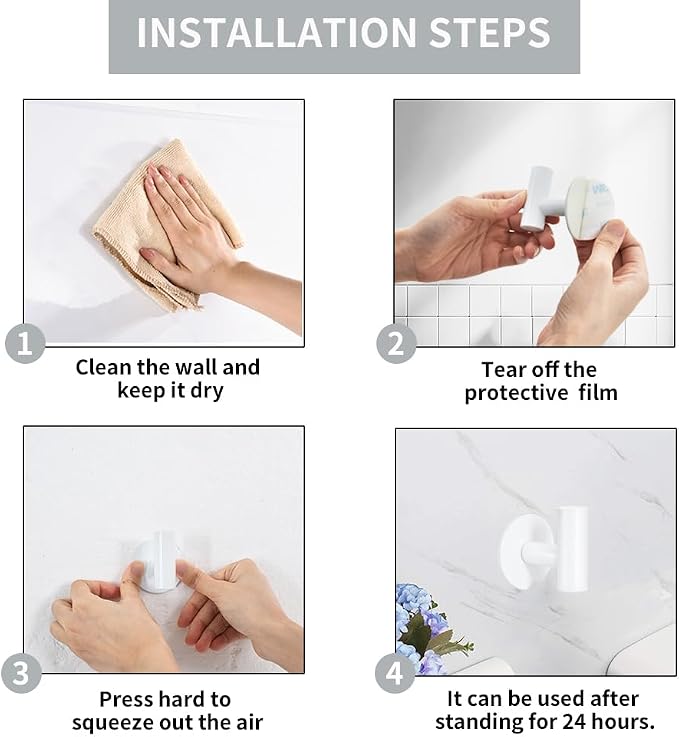 INSTALLATION STEPS

1
Clean the wall and keep it dry

2
Tear off the protective film

3
Press hard to squeeze out the air

4
It can be used after standing for 24 hours.