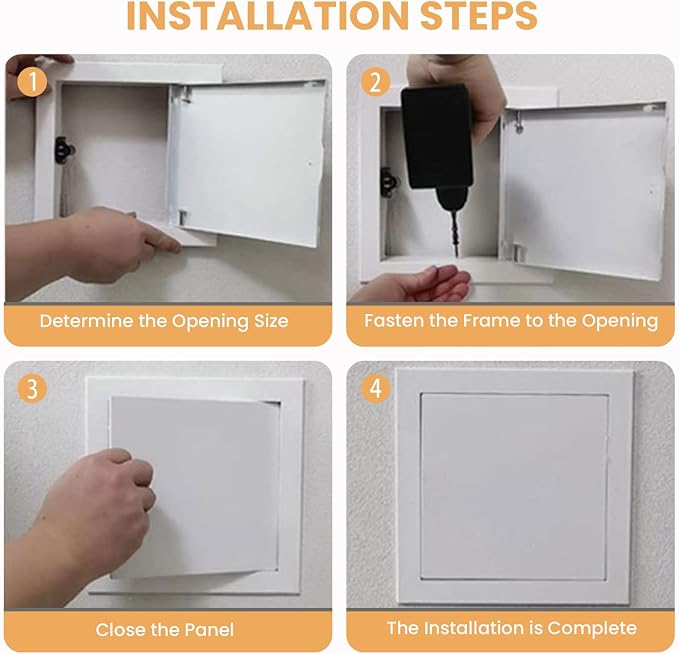 INSTALLATION STEPS

1

Determine the Opening Size

2

Fasten the Frame to the Opening

3

Close the Panel

4

The Installation is Complete