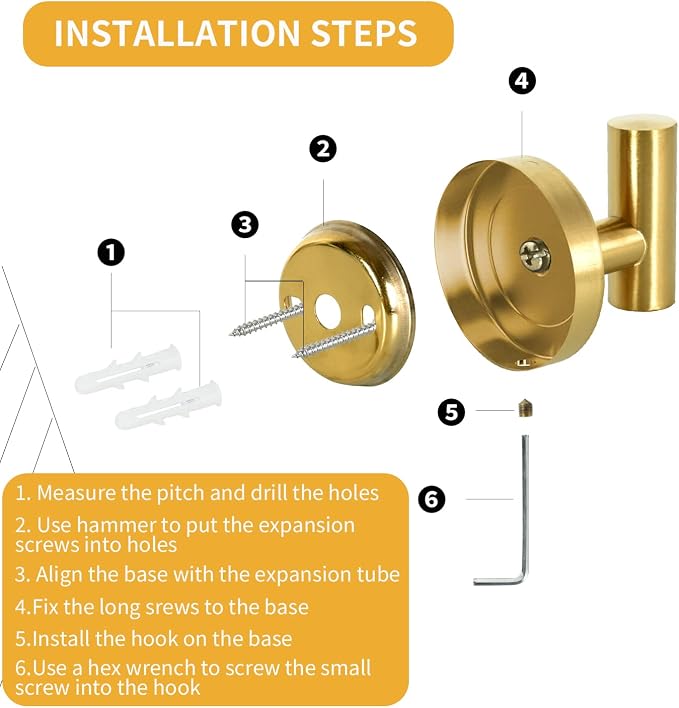 INSTALLATION STEPS

4

2

3

1

5

6

1. Measure the pitch and drill the holes

2. Use hammer to put the expansion screws into holes

3. Align the base with the expansion tube

4.Fix the long srews to the base

5.Install the hook on the base

6.Use a hex wrench to screw the small screw into the hook