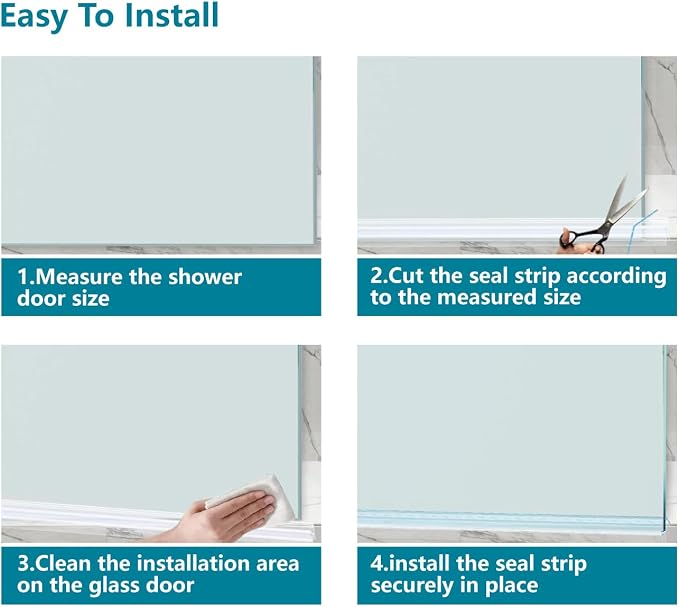 Easy To Install

1.Measure the shower door size

2.Cut the seal strip according to the measured size

3.Clean the installation area on the glass door

4.install the seal strip securely in place