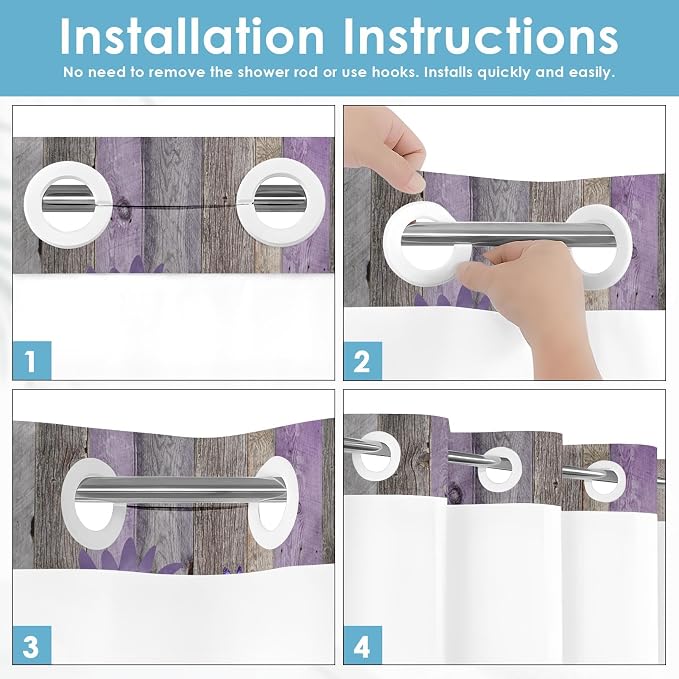 Installation Instructions
No need to remove the shower rod or use hooks. Installs quickly and easily.

1

2

3

4