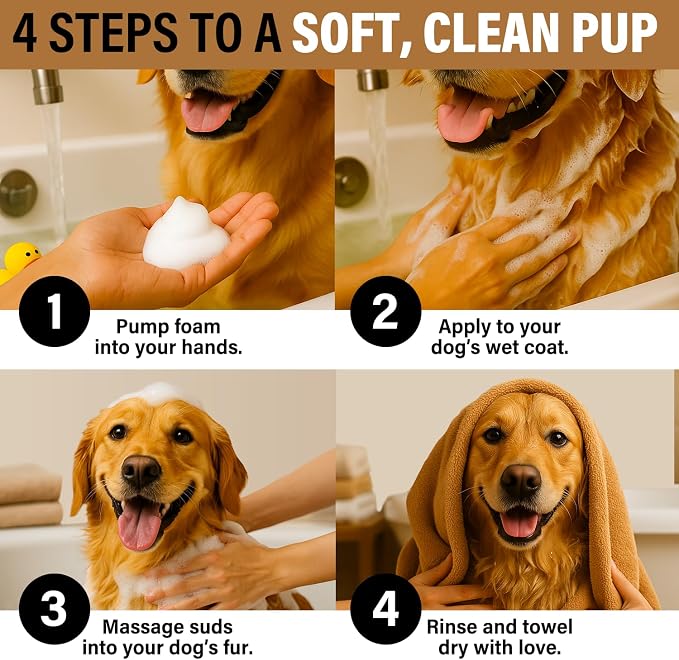 4 STEPS TO A SOFT, CLEAN PUP

1
Pump foam into your hands.

2
Apply to your dog's wet coat.

3
Massage suds into your dog's fur.

4
Rinse and towel dry with love.