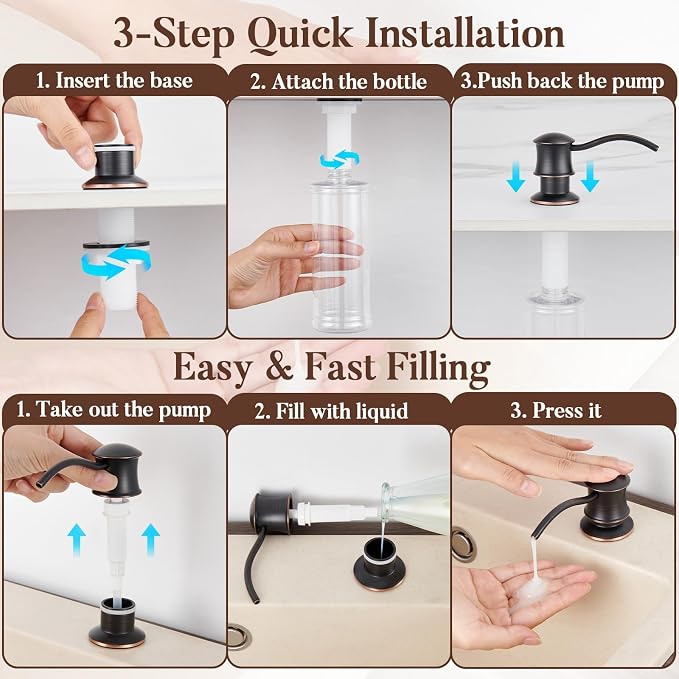 3-Step Quick Installation

1. Insert the base

2. Attach the bottle

3.Push back the pump

Easy & Fast Filling

1. Take out the pump

2. Fill with liquid

3. Press it