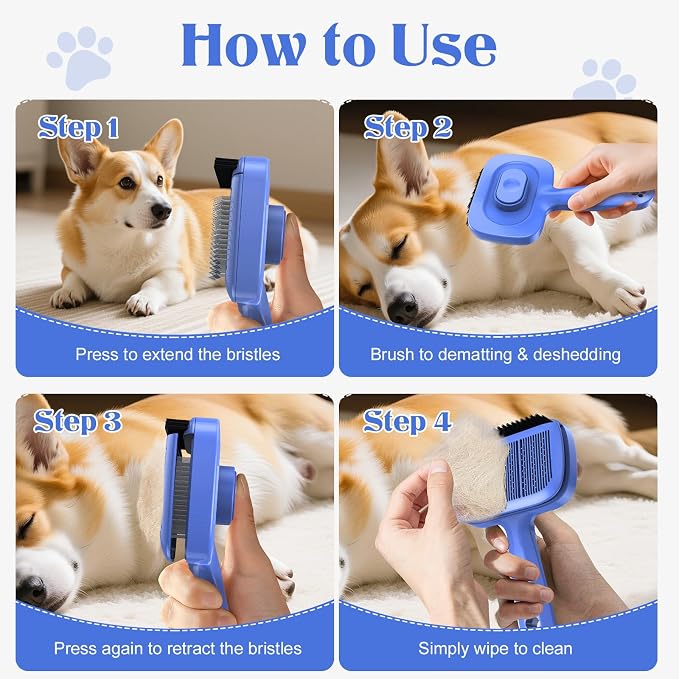 How to Use

Step 1

Press to extend the bristles

Step 2

Brush to dematting & deshedding

Step 3

Press again to retract the bristles

Step 4

Simply wipe to clean