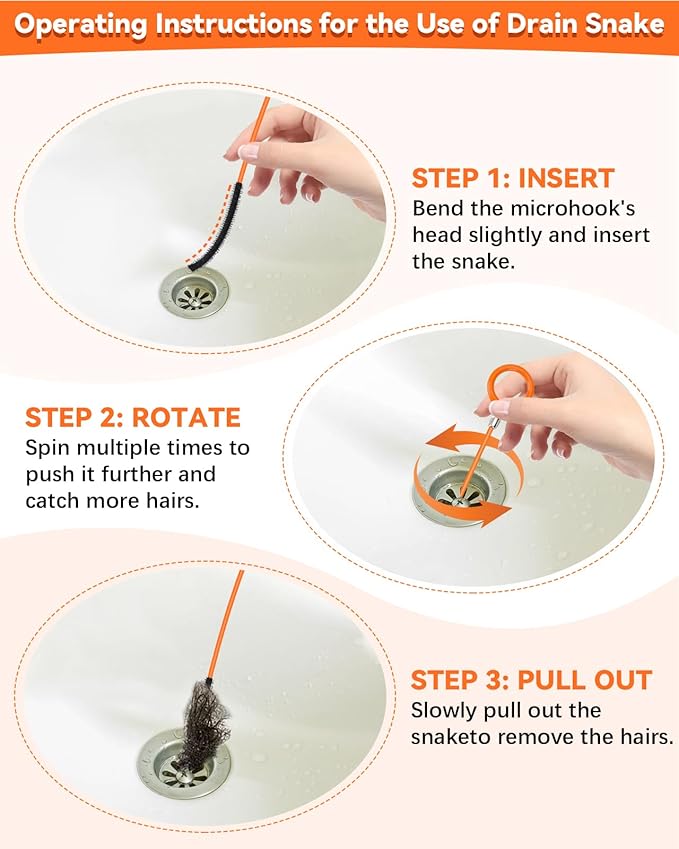 Operating Instructions for the Use of Drain Snake

STEP 1: INSERT
Bend the microhook's head slightly and insert the snake.

STEP 2: ROTATE
Spin multiple times to push it further and catch more hairs.

STEP 3: PULL OUT
Slowly pull out the snaketo remove the hairs.