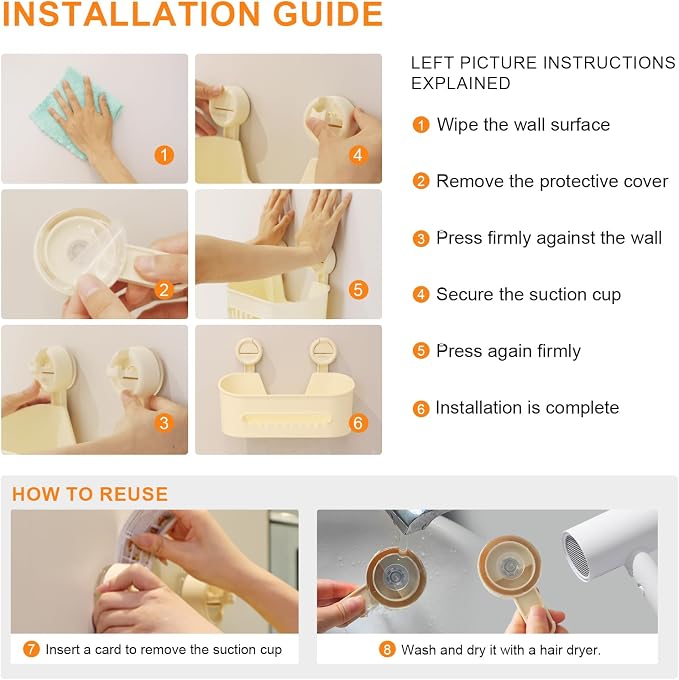 INSTALLATION GUIDE

1

4

2

5

3

6

LEFT PICTURE INSTRUCTIONS EXPLAINED

1 Wipe the wall surface

2 Remove the protective cover

3 Press firmly against the wall

4 Secure the suction cup

5 Press again firmly

6 Installation is complete

HOW TO REUSE

7 Insert a card to remove the suction cup

8 Wash and dry it with a hair dryer.