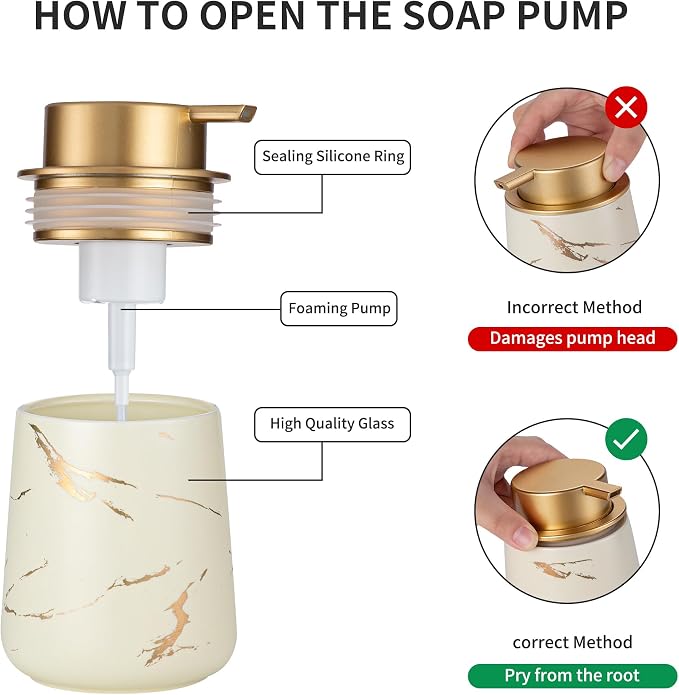 HOW TO OPEN THE SOAP PUMP

Sealing Silicone Ring

Foaming Pump

High Quality Glass

Incorrect Method

Damages pump head

correct Method

Pry from the root