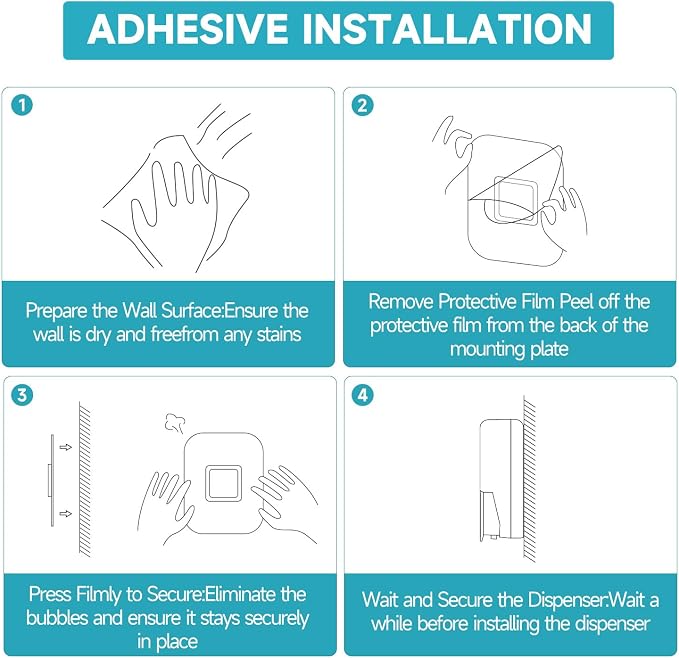 ADHESIVE INSTALLATION

1

Prepare the Wall Surface:Ensure the wall is dry and freefrom any stains

2

Remove Protective Film Peel off the protective film from the back of the mounting plate

3

Press Filmly to Secure:Eliminate the bubbles and ensure it stays securely in place

4

Wait and Secure the Dispenser:Wait a while before installing the dispenser