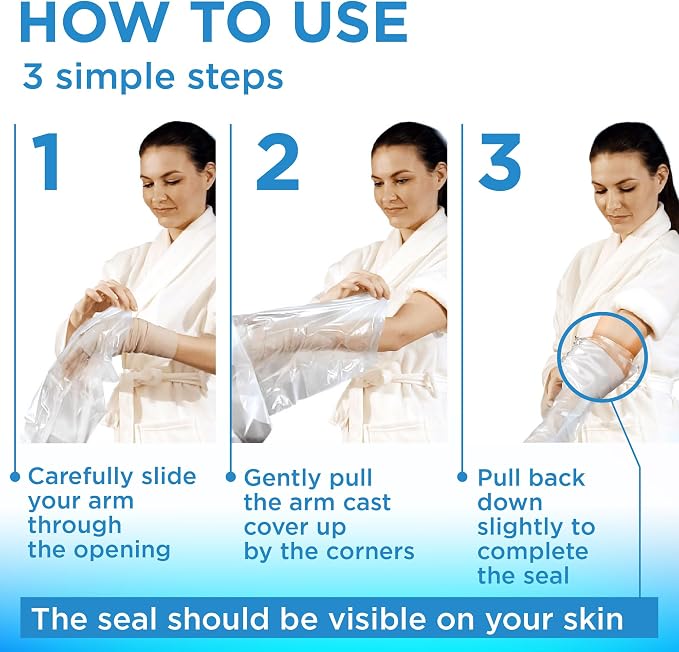 HOW TO USE
3 simple steps

1

Carefully slide your arm through the opening

2

Gently pull the arm cast cover up by the corners

3

Pull back down slightly to complete the seal

The seal should be visible on your skin